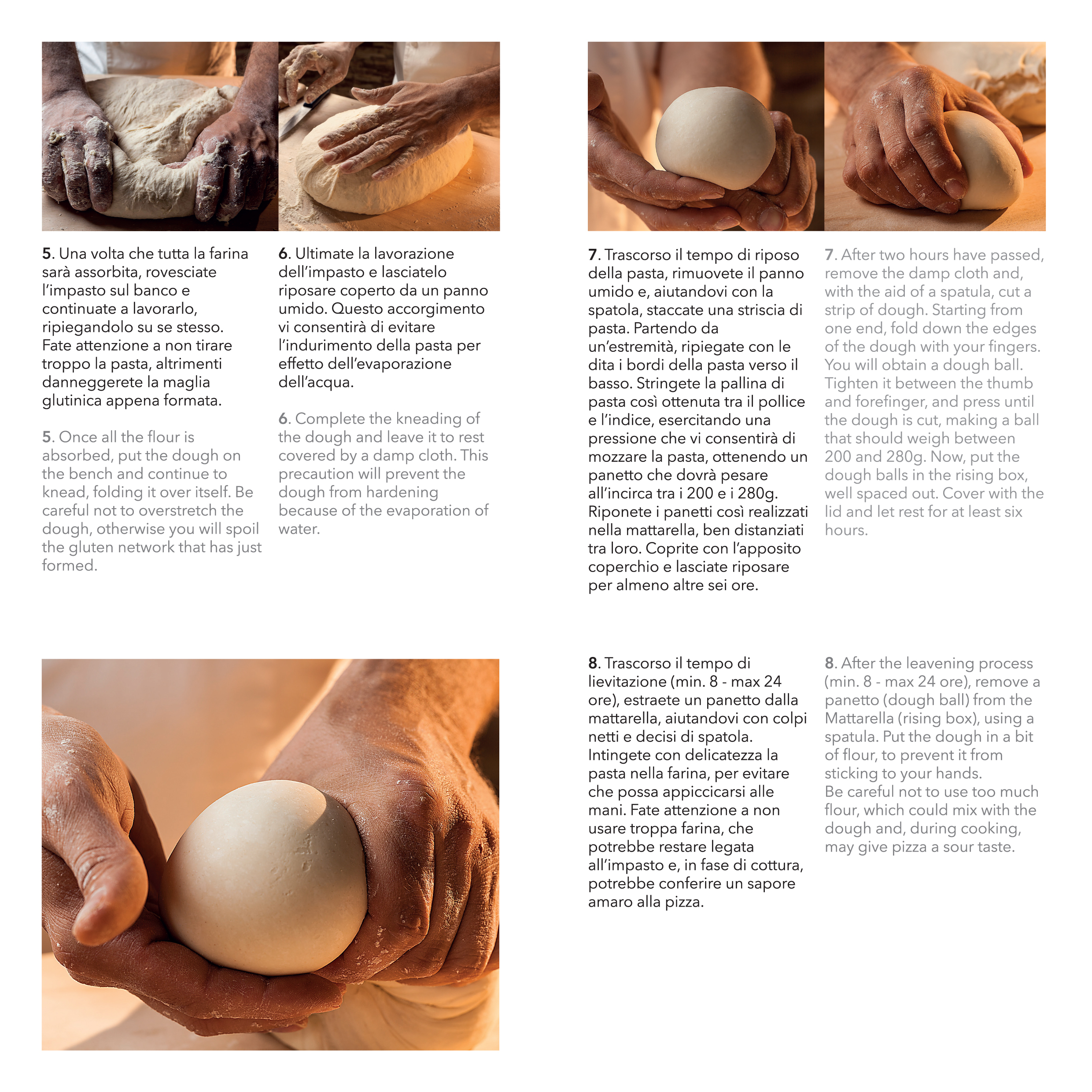 5. Una volta che tutta la farina sarà assorbita, rovesciate l'impasto sul banco e continuate a lavorarlo, ripiegandolo su se stesso. Fate attenzione a non tirare troppo la pasta, altrimenti danneggerete la maglia glutinica appena formata.

5. Once all the flour is absorbed, put the dough on the bench and continue to knead, folding it over itself. Be careful not to overstretch the dough, otherwise you will spoil the gluten network that has just formed.

6. Ultimate la lavorazione dell'impasto e lasciatelo riposare coperto da un panno umido. Questo accorgimento vi consentirà di evitare l'indurimento della pasta per effetto dell'evaporazione dell'acqua.

6. Complete the kneading of the dough and leave it to rest covered by a damp cloth. This precaution will prevent the dough from hardening because of the evaporation of water.

7. Trascorso il tempo di riposo della pasta, rimuovete il panno umido e, aiutandovi con la spatola, staccate una striscia di pasta. Partendo da un'estremità, ripiegate con le dita i bordi della pasta verso il basso. Stringete la pallina di pasta così ottenuta tra il pollice e l'indice, esercitando una pressione che vi consentirà di mozzare la pasta, ottenendo un panetto che dovrà pesare all'incirca tra i 200 e i 280g. Riponete i panetti così realizzati nella mattarella, ben distanziati tra loro. Coprite con l'apposito coperchio e lasciate riposare per almeno altre sei ore.

7. After two hours have passed, remove the damp cloth and, with the aid of a spatula, cut a strip of dough. Starting from one end, fold down the edges of the dough with your fingers. You will obtain a dough ball. Tighten it between the thumb and forefinger, and press until the dough is cut, making a ball that should weigh between 200 and 280g. Now, put the dough balls in the rising box, well spaced out. Cover with the lid and let rest for at least six hours.

8. Trascorso il tempo di lievitazione (min. 8 - max 24 ore), estraete un panetto dalla mattarella, aiutandovi con colpi netti e decisi di spatola. Intingete con delicatezza la pasta nella farina, per evitare che possa appiccicarsi alle mani. Fate attenzione a non usare troppa farina, che potrebbe restare legata all'impasto e, in fase di cottura, potrebbe conferire un sapore amaro alla pizza.

8. After the leavening process (min. 8 - max 24 ore), remove a panetto (dough ball) from the Mattarella (rising box), using a spatula. Put the dough in a bit of flour, to prevent it from sticking to your hands.
Be careful not to use too much flour, which could mix with the dough and, during cooking, may give pizza a sour taste.